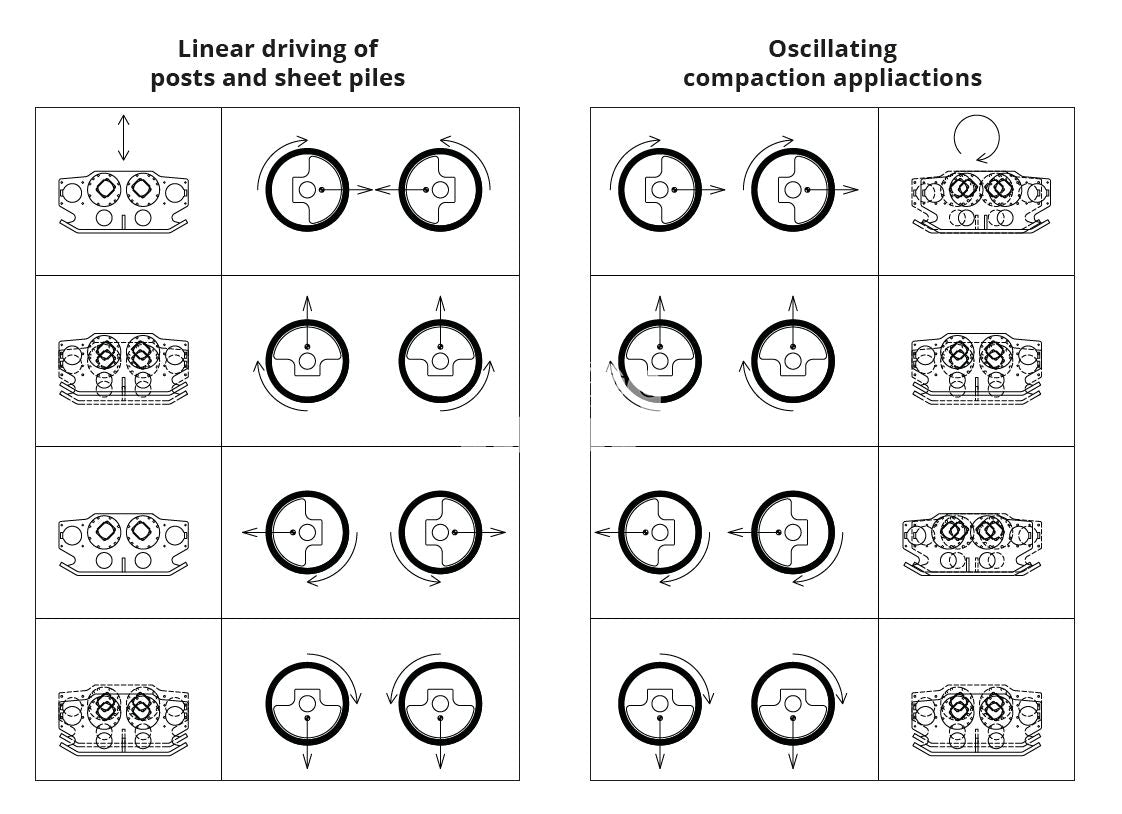 Linear driving of posts and sheet piles

Oscillating compaction appliactions